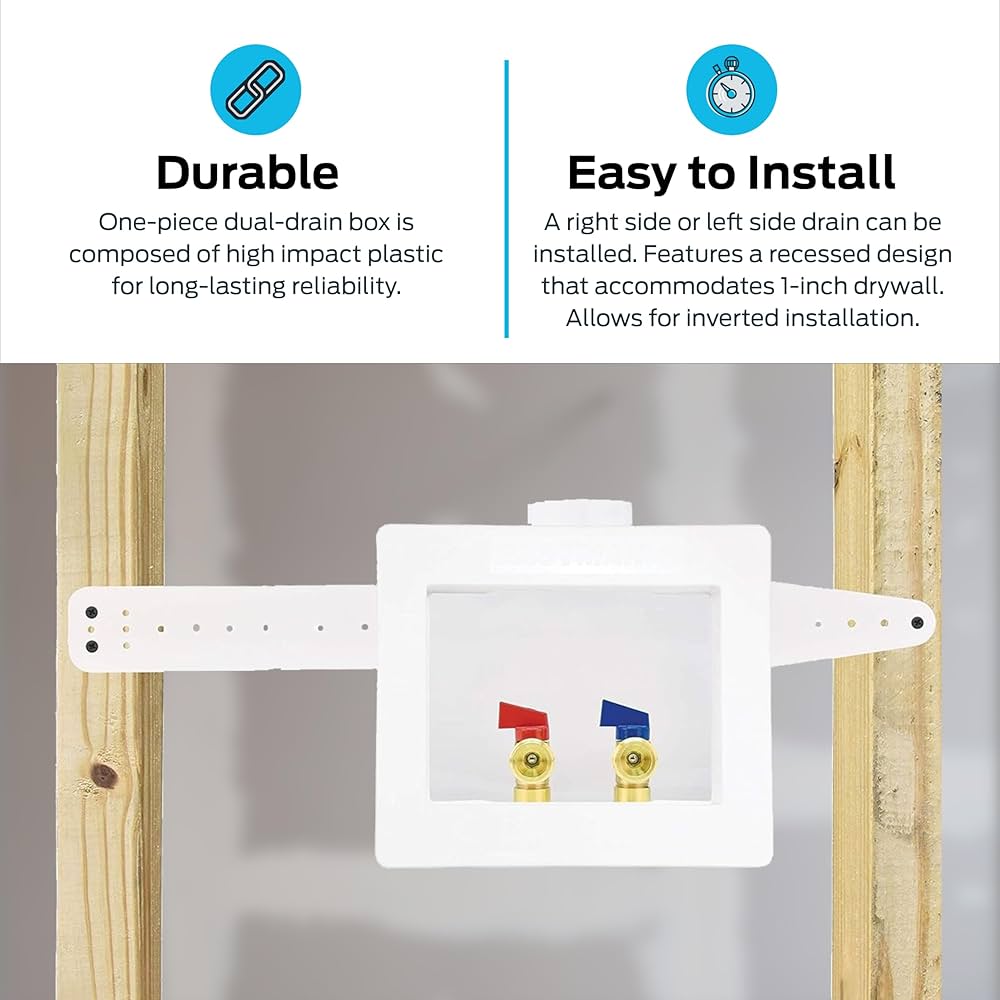 Durable

One-piece dual-drain box is composed of high impact plastic for long-lasting reliability.

Easy to Install

A right side or left side drain can be installed. Features a recessed design that accommodates 1-inch drywall. Allows for inverted installation.